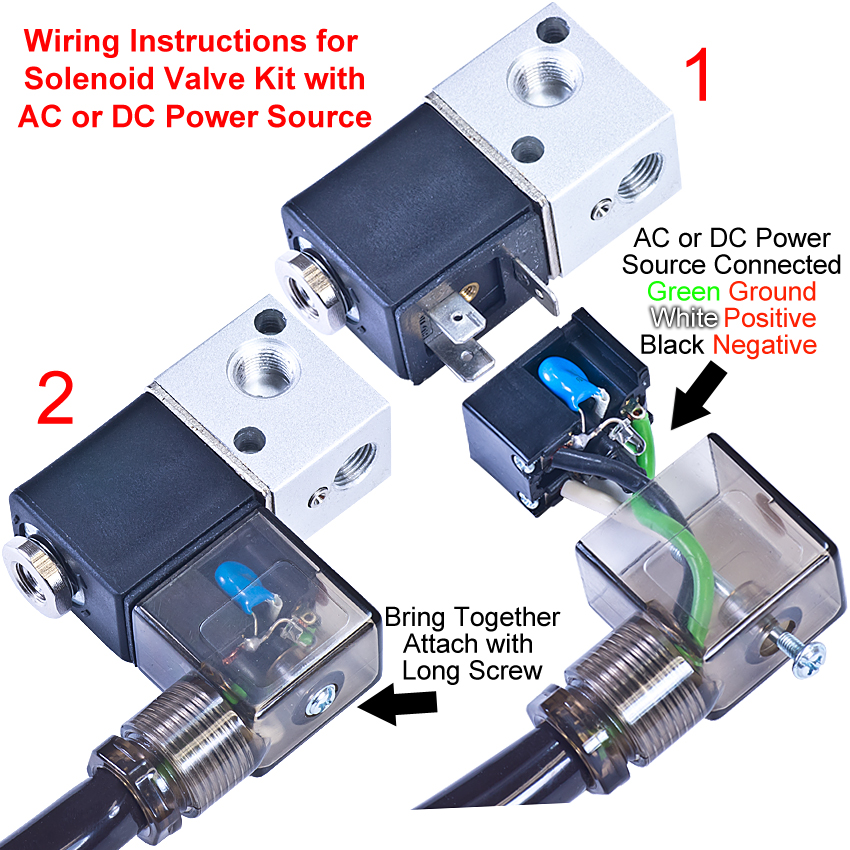 Wiring Instructions for Solenoid Valve Kit with AC or DC Power Source

1

AC or DC Power Source Connected
Green Ground
White Positive
Black Negative

2

Bring Together Attach with Long Screw