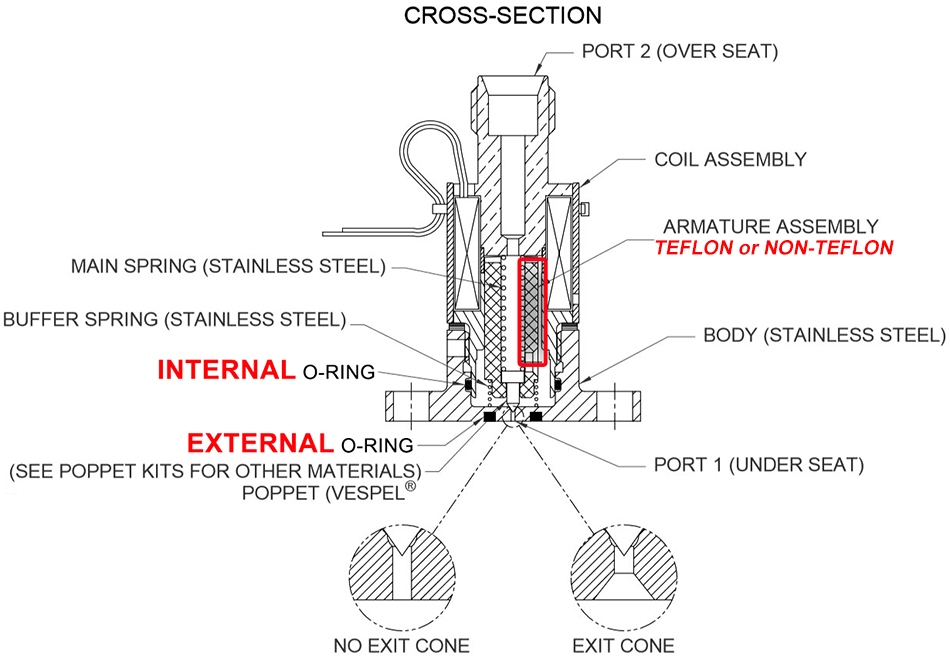 CROSS-SECTION

PORT 2 (OVER SEAT)

COIL ASSEMBLY

ARMATURE ASSEMBLY
TEFLON or NON-TEFLON

MAIN SPRING (STAINLESS STEEL)

BUFFER SPRING (STAINLESS STEEL)

BODY (STAINLESS STEEL)

INTERNAL O-RING

EXTERNAL O-RING

(SEE POPPET KITS FOR OTHER MATERIALS)
POPPET (VESPEL®

PORT 1 (UNDER SEAT)

NO EXIT CONE

EXIT CONE