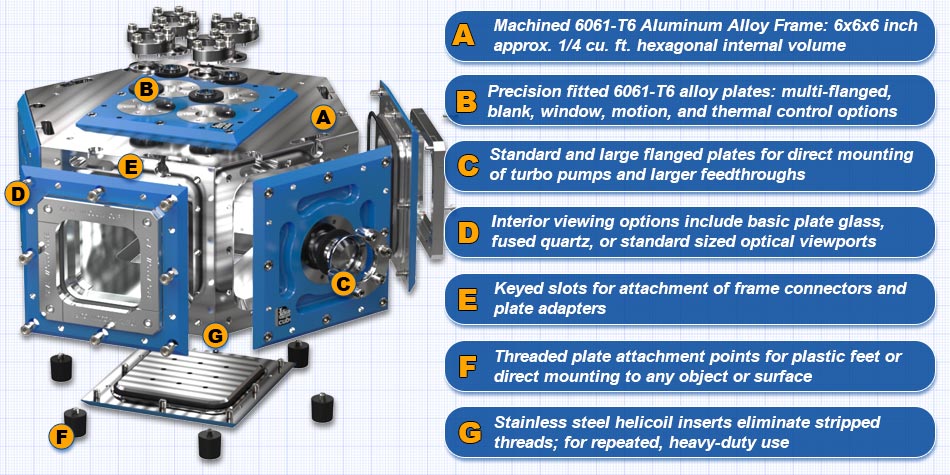 B
A
E
D
C
G
F

A Machined 6061-T6 Aluminum Alloy Frame: 6x6x6 inch approx. 1/4 cu. ft. hexagonal internal volume

B Precision fitted 6061-T6 alloy plates: multi-flanged, blank, window, motion, and thermal control options

C Standard and large flanged plates for direct mounting of turbo pumps and larger feedthroughs

D Interior viewing options include basic plate glass, fused quartz, or standard sized optical viewports

E Keyed slots for attachment of frame connectors and plate adapters

F Threaded plate attachment points for plastic feet or direct mounting to any object or surface

G Stainless steel helicoil inserts eliminate stripped threads; for repeated, heavy-duty use