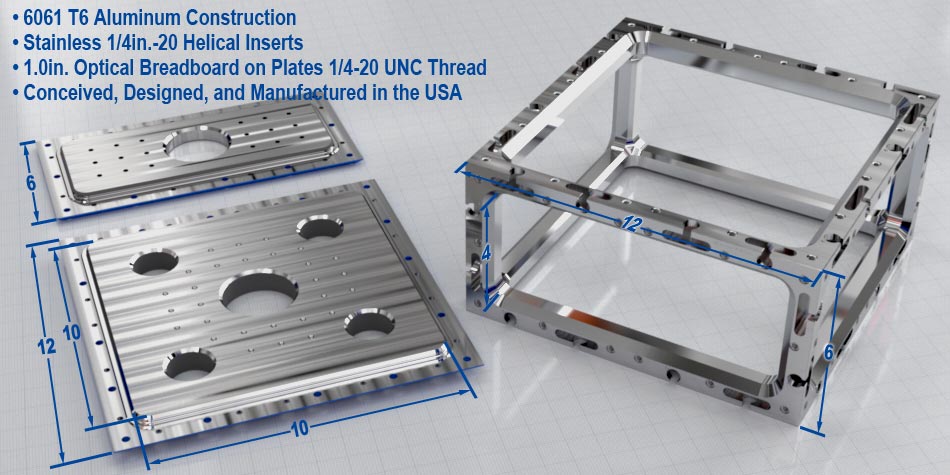 • 6061 T6 Aluminum Construction
• Stainless 1/4in.-20 Helical Inserts
• 1.0in. Optical Breadboard on Plates 1/4-20 UNC Thread
• Conceived, Designed, and Manufactured in the USA

6
12
10
10
12
4
6