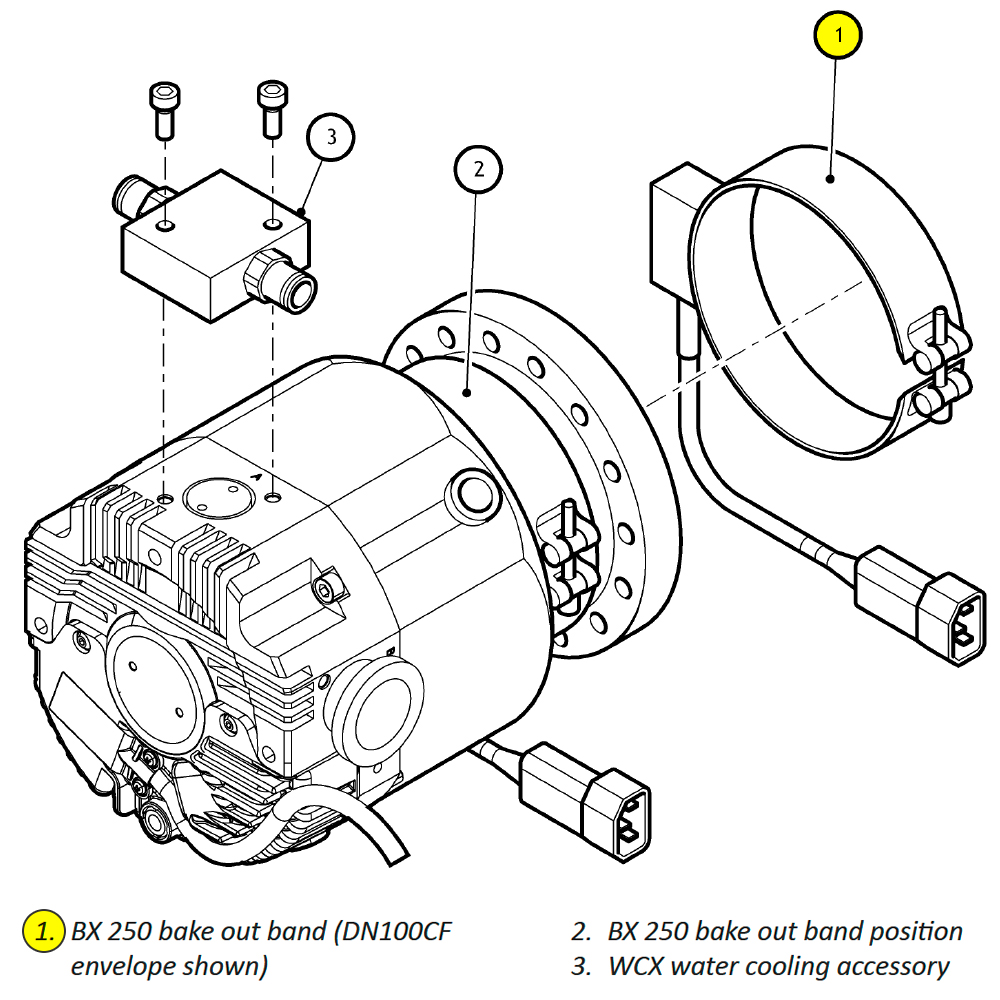 1

3

2

1. BX 250 bake out band (DN100CF envelope shown)

2. BX 250 bake out band position
3. WCX water cooling accessory